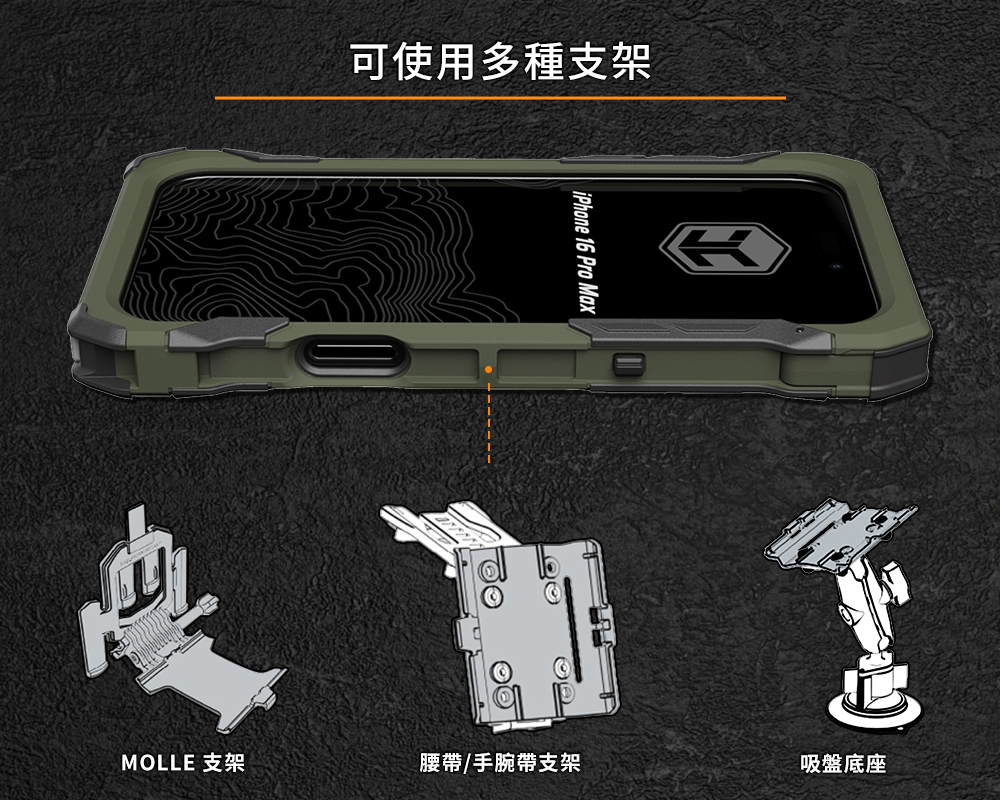 可使用多種支架

iPhone 16 Pro Max

MOLLE 支架

腰帶/手腕帶支架

吸盤底座