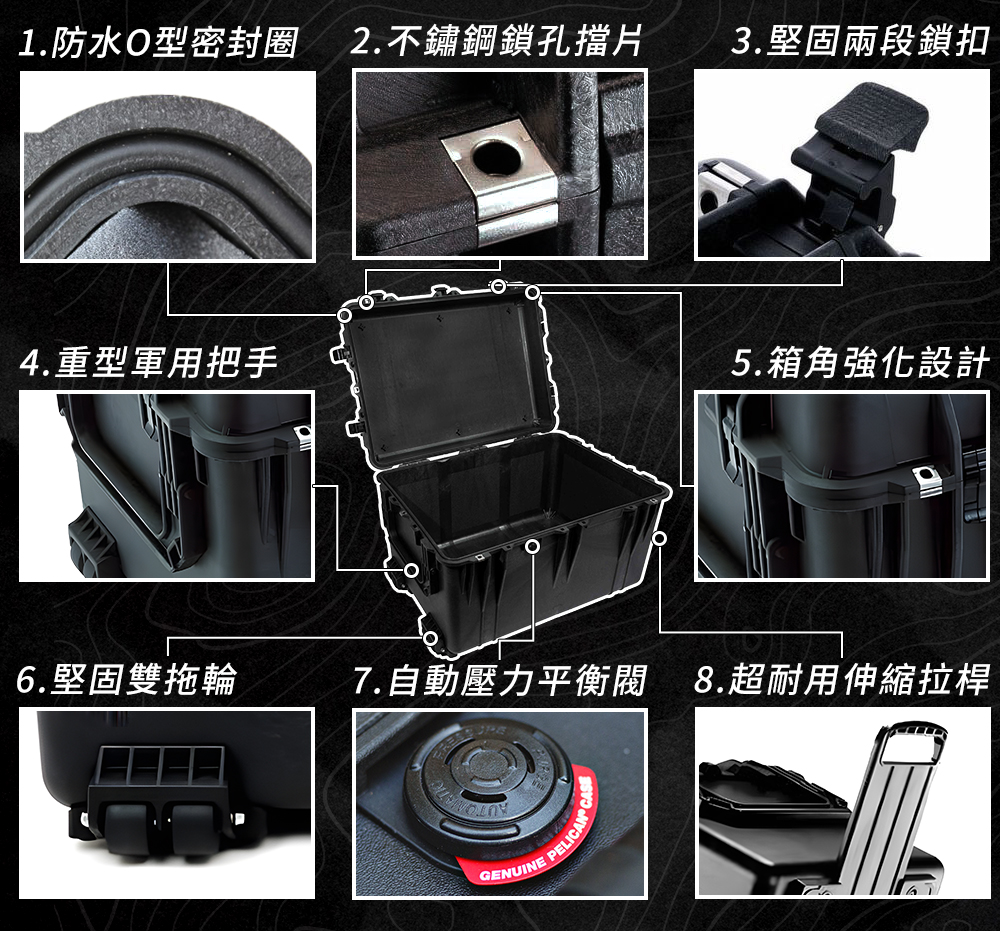 1.防水O型密封圈

2.不鏽鋼鎖孔擋片

3.堅固兩段鎖扣

4.重型軍用把手

5.箱角強化設計

6.堅固雙拖輪

7.自動壓力平衡閥

8.超耐用伸縮拉桿

AUTOMATIC

GENUINE PELICAN CASE