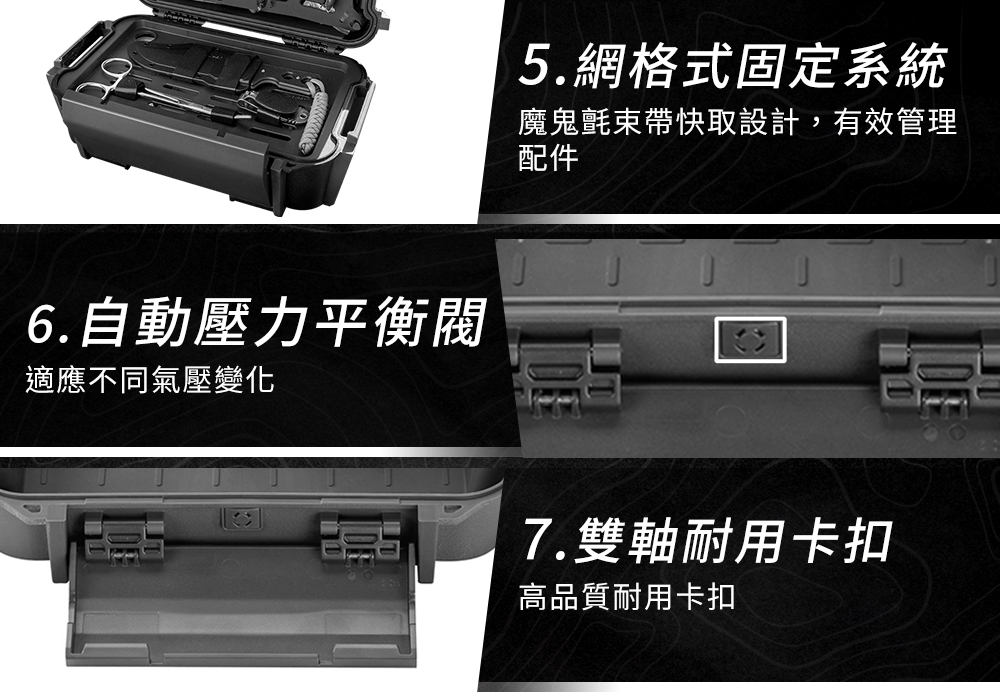 5.網格式固定系統
魔鬼氈束帶快取設計，有效管理配件

6.自動壓力平衡閥
適應不同氣壓變化

7.雙軸耐用卡扣
高品質耐用卡扣