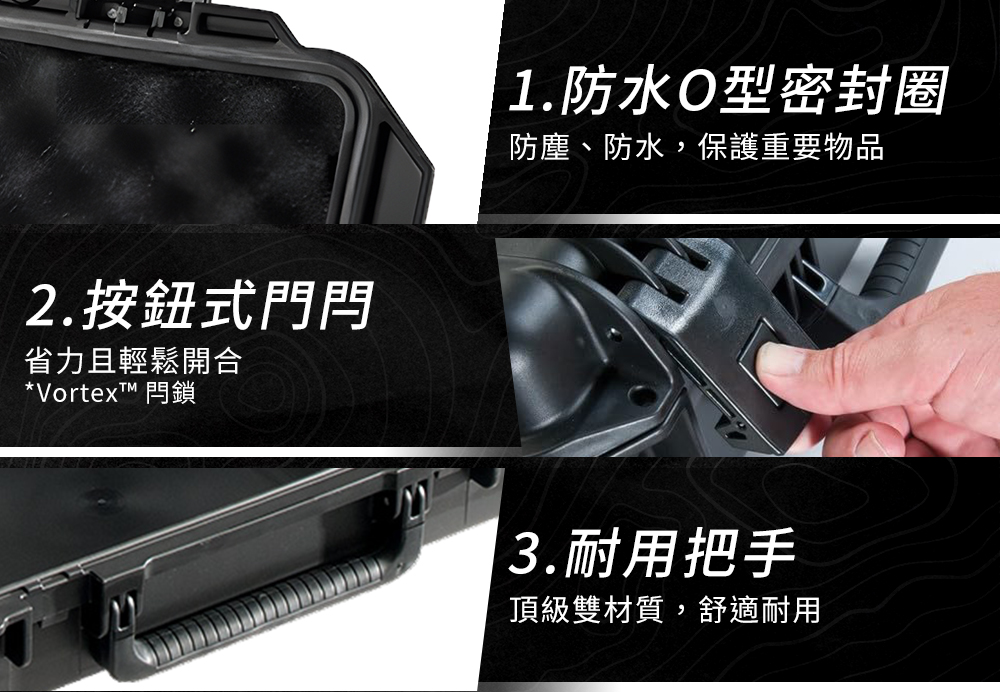 1.防水O型密封圈
防塵、防水，保護重要物品

2.按鈕式門閂
省力且輕鬆開合
*Vortex™ 閂鎖

3.耐用把手
頂級雙材質，舒適耐用