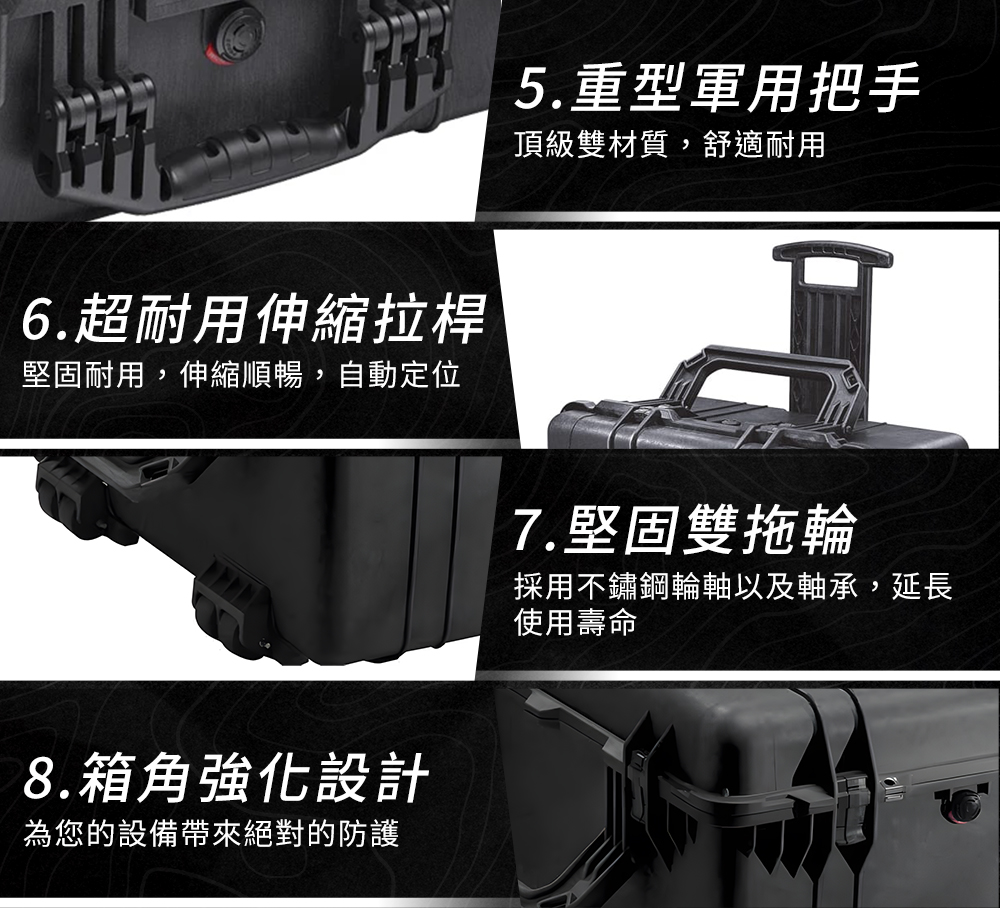 5.重型軍用把手
頂級雙材質，舒適耐用

6.超耐用伸縮拉桿
堅固耐用，伸縮順暢，自動定位

7.堅固雙拖輪
採用不鏽鋼輪軸以及軸承，延長使用壽命

8.箱角強化設計
為您的設備帶來絕對的防護