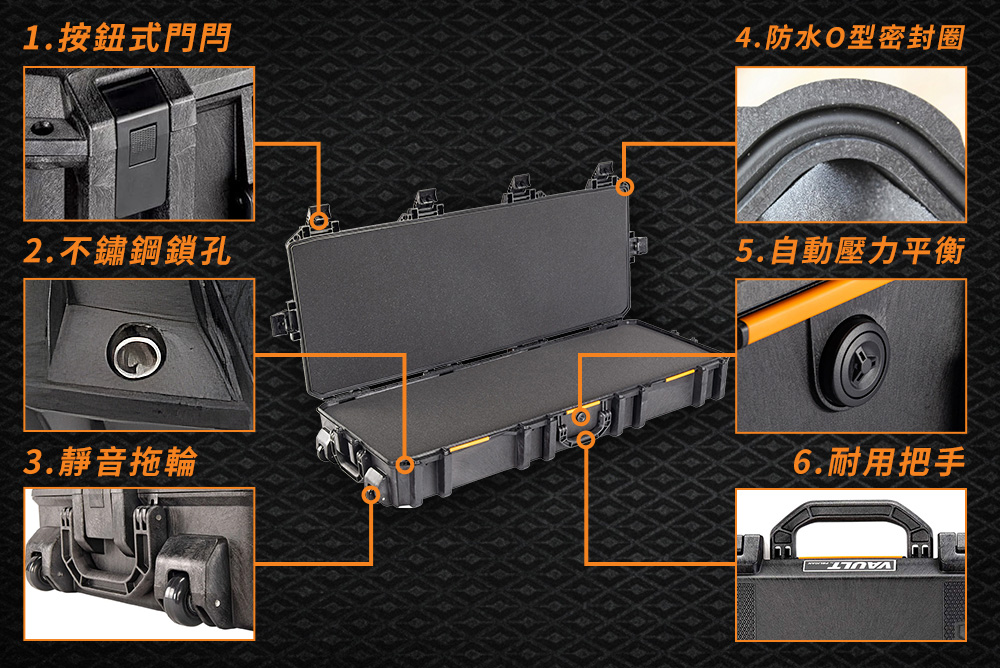 1.按鈕式門閂

2.不鏽鋼鎖孔

3.靜音拖輪

4.防水O型密封圈

5.自動壓力平衡

6.耐用把手

VAULT