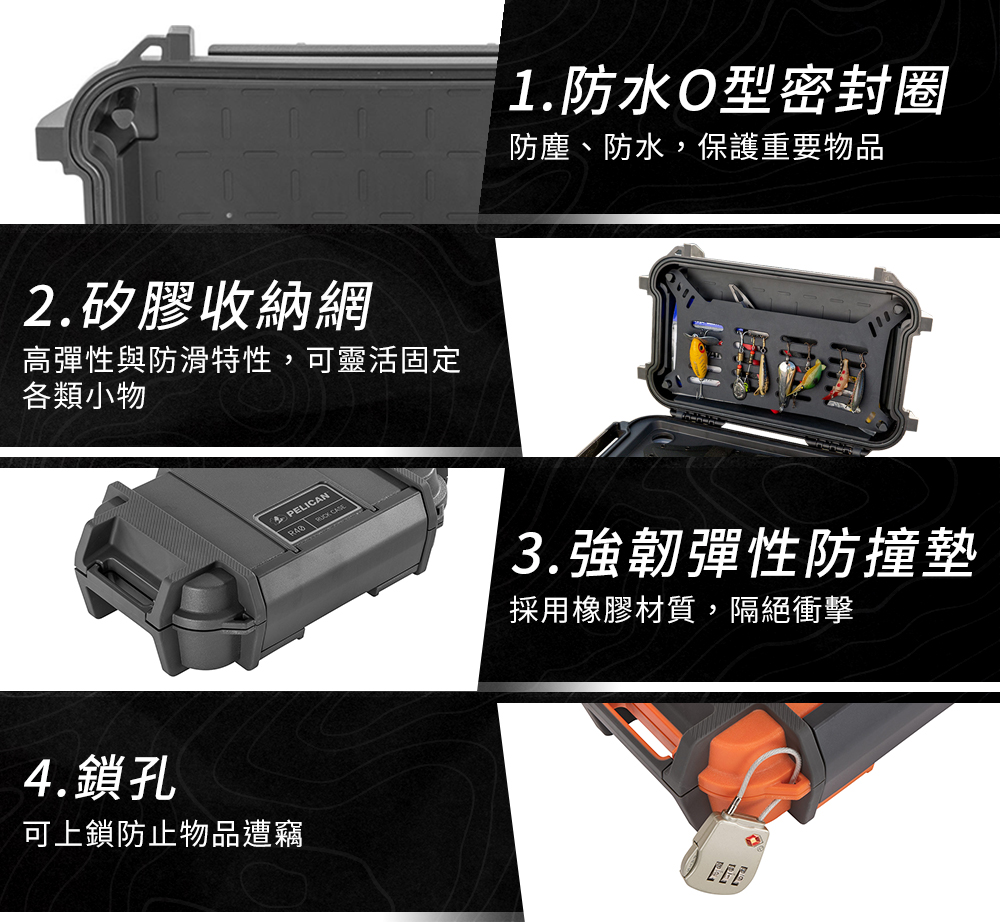 1.防水O型密封圈
防塵、防水，保護重要物品

2.矽膠收納網
高彈性與防滑特性，可靈活固定各類小物

PELICAN
R40 RUCK CASE

3.強韌彈性防撞墊
採用橡膠材質，隔絕衝擊

4.鎖孔
可上鎖防止物品遭竊