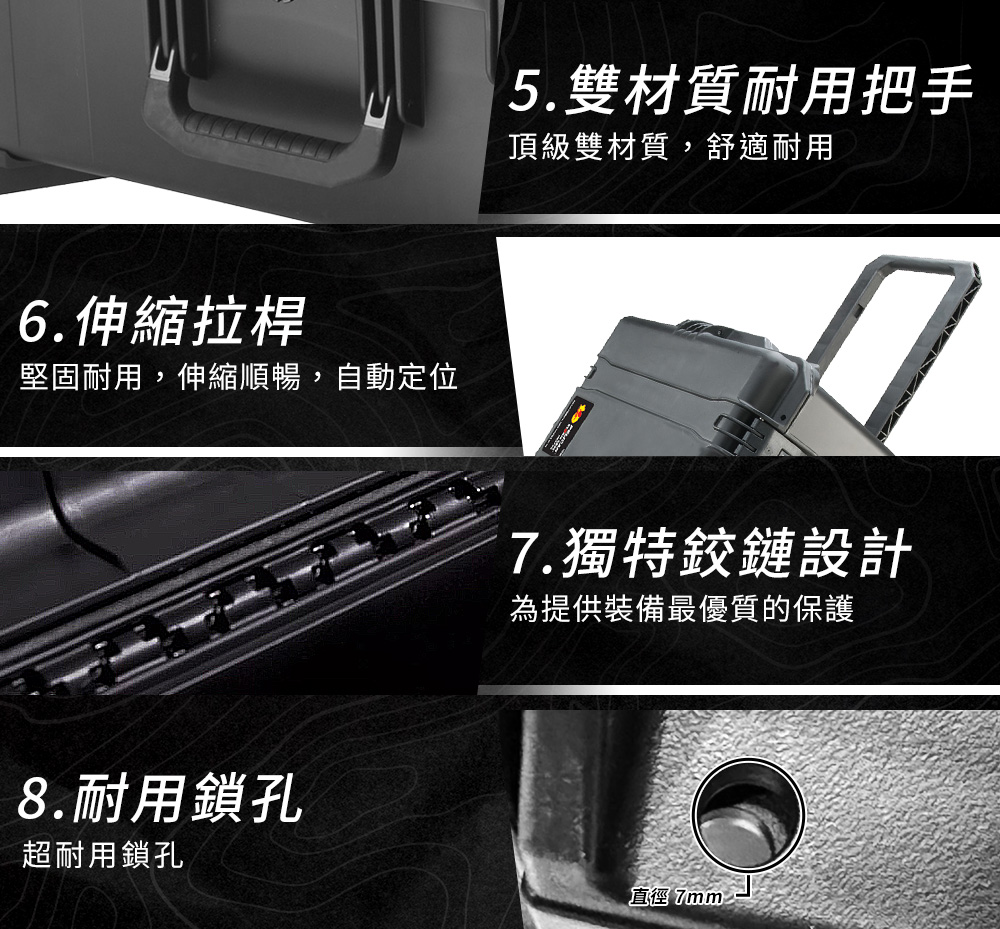 5.雙材質耐用把手
頂級雙材質，舒適耐用

6.伸縮拉桿
堅固耐用，伸縮順暢，自動定位

7.獨特鉸鏈設計
為提供裝備最優質的保護

8.耐用鎖孔
超耐用鎖孔

直徑 7mm